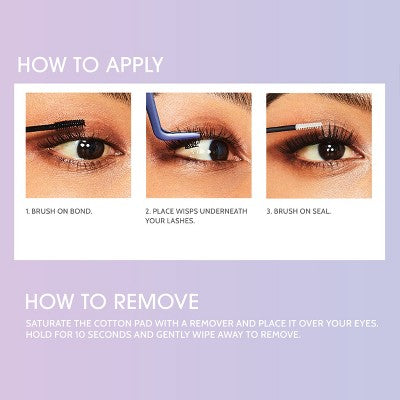 HOW TO APPLY

1. BRUSH ON BOND.

2. PLACE WISPS UNDERNEATH YOUR LASHES.

3. BRUSH ON SEAL.

HOW TO REMOVE

SATURATE THE COTTON PAD WITH A REMOVER AND PLACE IT OVER YOUR EYES. HOLD FOR 10 SECONDS AND GENTLY WIPE AWAY TO REMOVE.