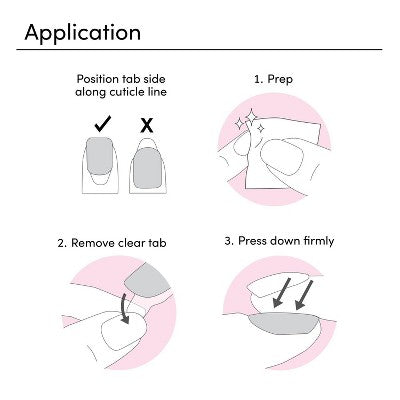 Application

Position tab side along cuticle line

✓ X

1. Prep

2. Remove clear tab

3. Press down firmly