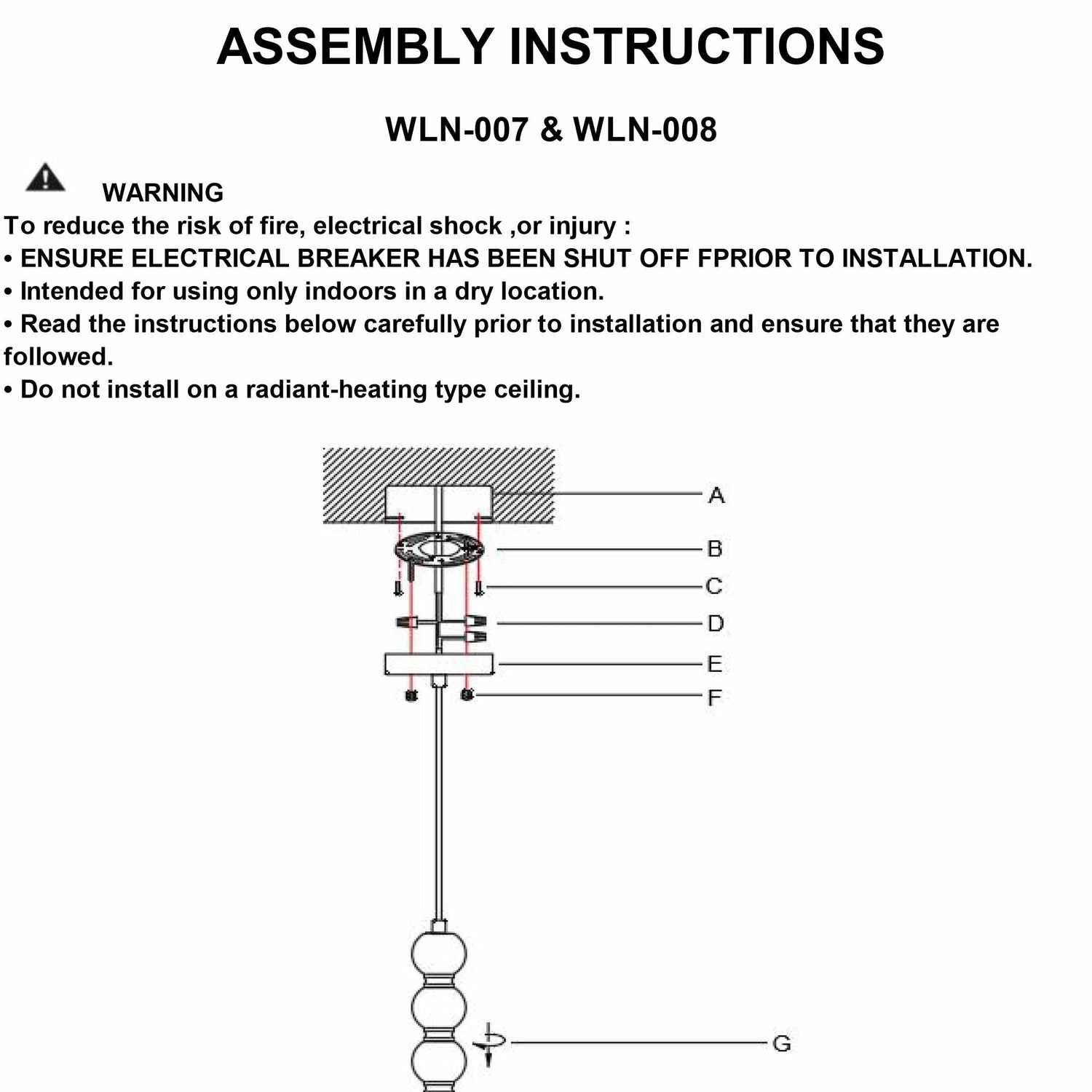 ASSEMBLY INSTRUCTIONS

WLN-007 & WLN-008

WARNING

To reduce the risk of fire, electrical shock ,or injury :
• ENSURE ELECTRICAL BREAKER HAS BEEN SHUT OFF FPRIOR TO INSTALLATION.
• Intended for using only indoors in a dry location.
• Read the instructions below carefully prior to installation and ensure that they are followed.
• Do not install on a radiant-heating type ceiling.

A
B
C
D
E
F
G