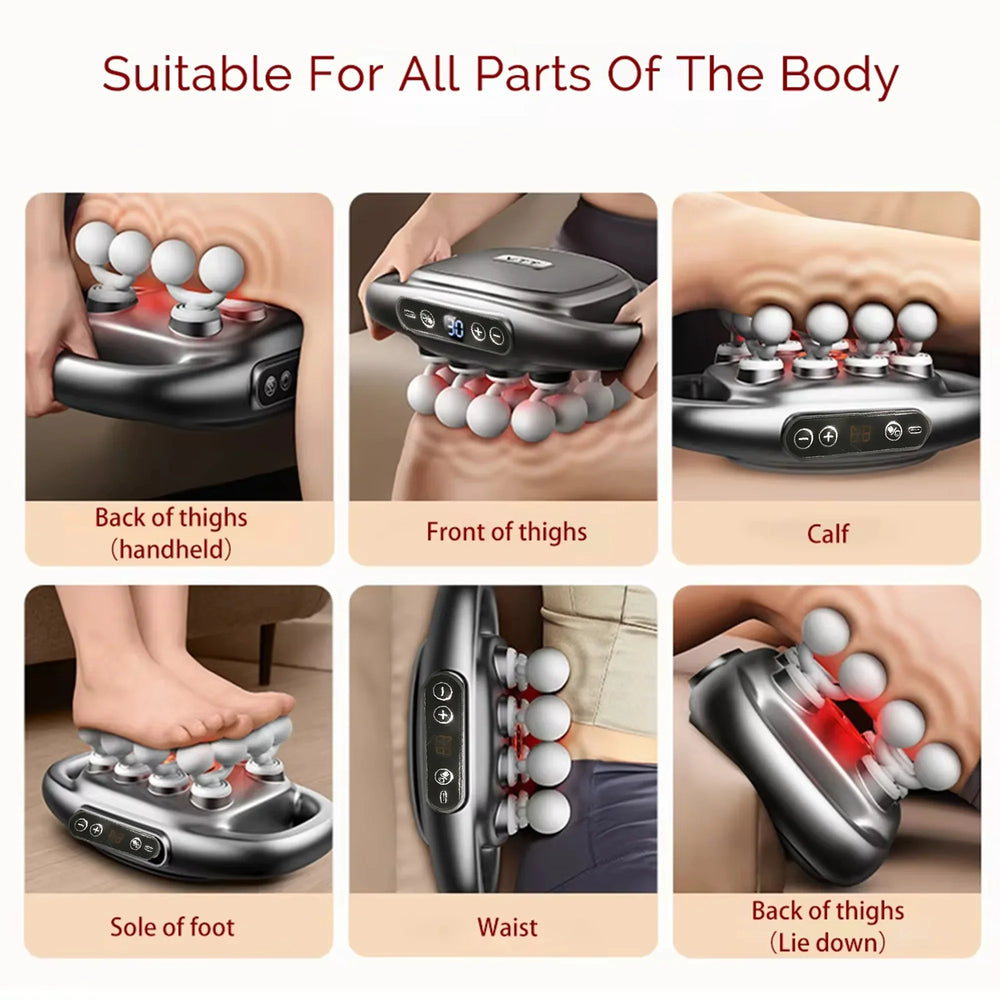 Suitable For All Parts Of The Body

Back of thighs (handheld)

30

Front of thighs

Calf

Sole of foot

Waist

Back of thighs (Lie down)