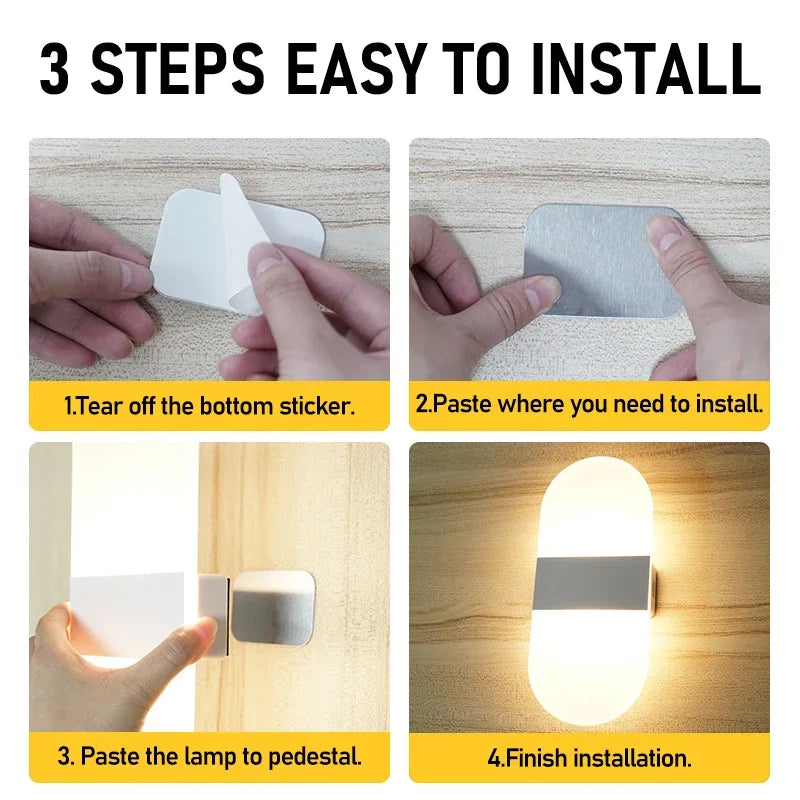 3 STEPS EASY TO INSTALL

1.Tear off the bottom sticker.

2.Paste where you need to install.

3. Paste the lamp to pedestal.

4.Finish installation.