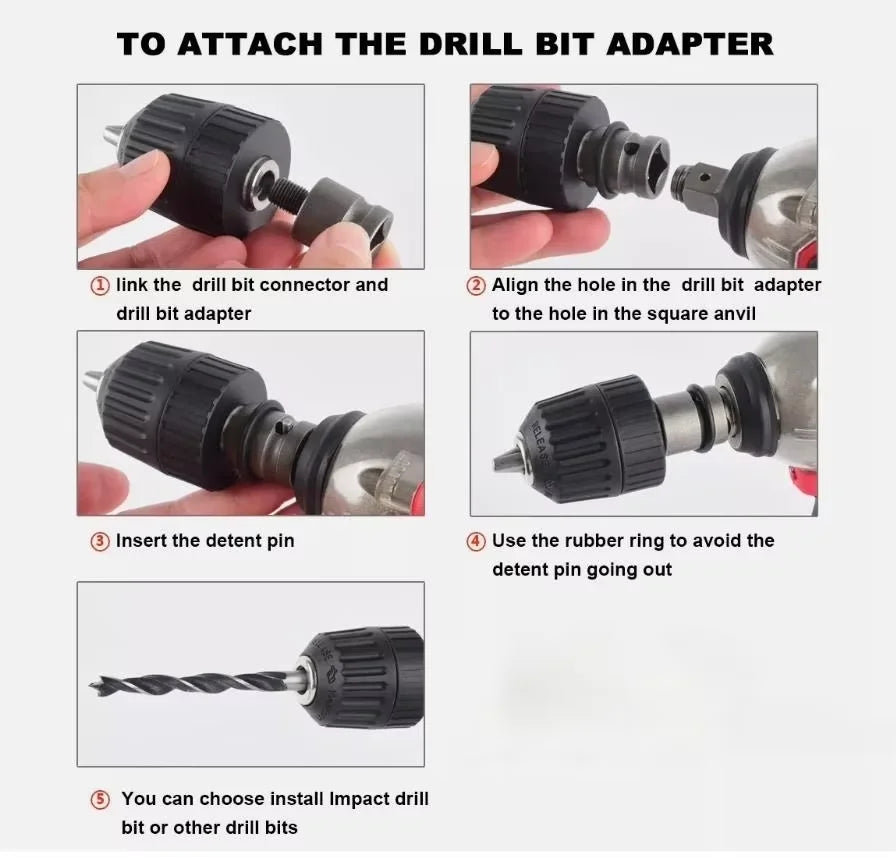 TO ATTACH THE DRILL BIT ADAPTER

① link the drill bit connector and drill bit adapter

② Align the hole in the drill bit adapter to the hole in the square anvil

③ Insert the detent pin

RELEASE

④ Use the rubber ring to avoid the detent pin going out

⑤ You can choose install Impact drill bit or other drill bits