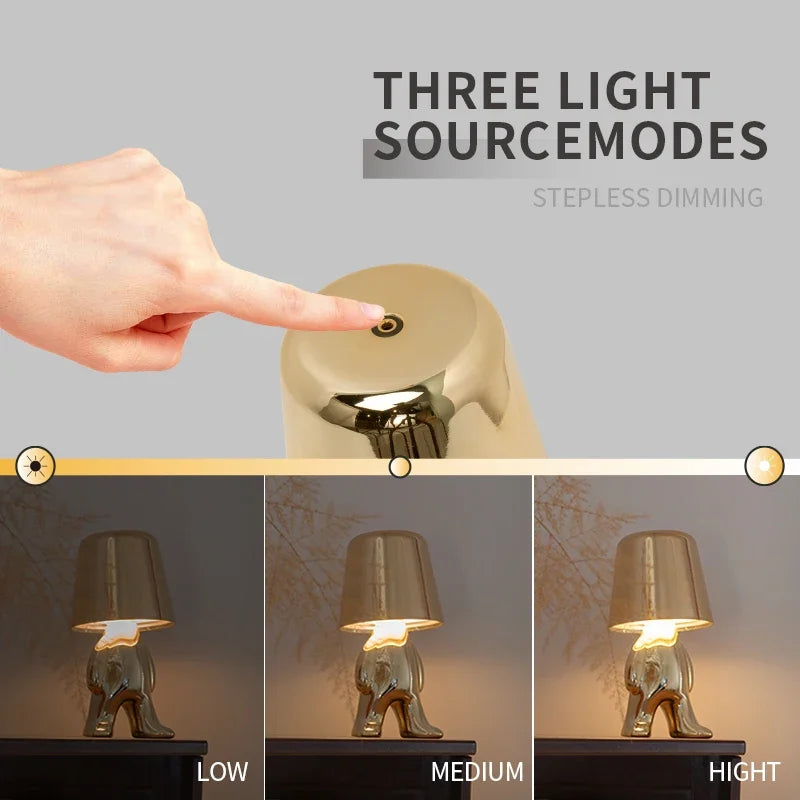 THREE LIGHT SOURCEMODES

STEPLESS DIMMING

LOW

MEDIUM

HIGHT