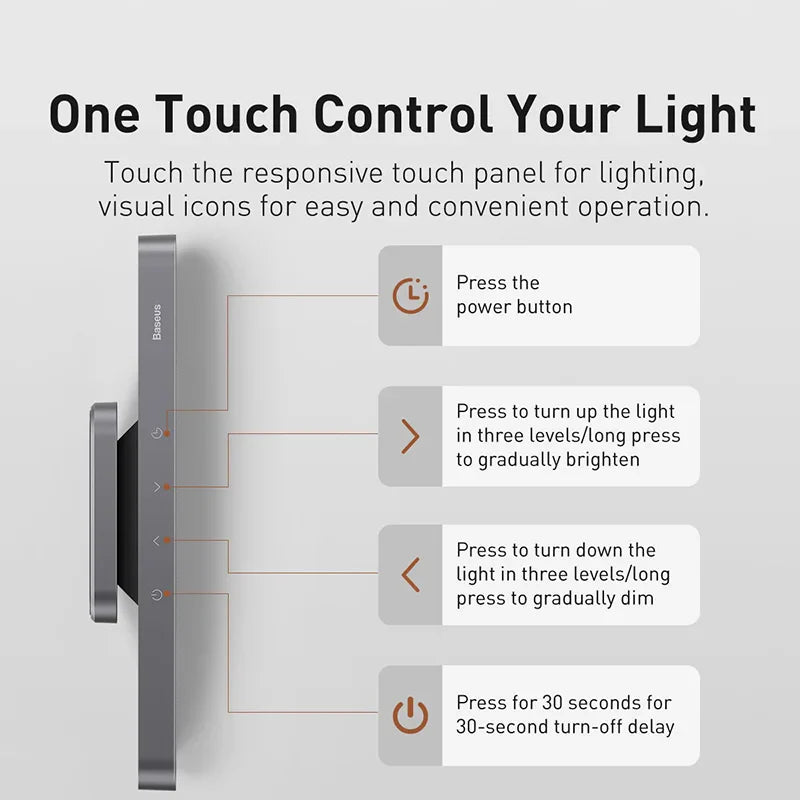 One Touch Control Your Light

Touch the responsive touch panel for lighting, visual icons for easy and convenient operation.

Baseus

Press the power button

Press to turn up the light in three levels/long press to gradually brighten

Press to turn down the light in three levels/long press to gradually dim

Press for 30 seconds for 30-second turn-off delay