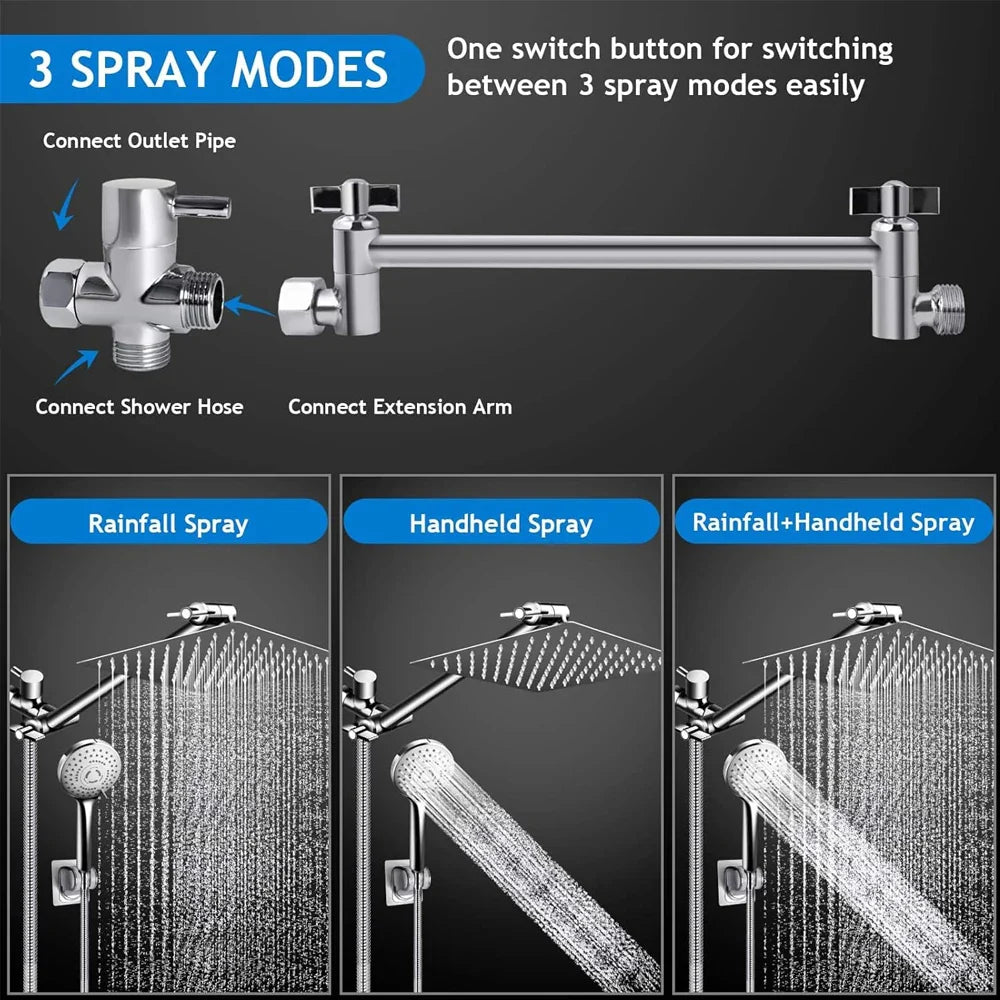 3 SPRAY MODES

One switch button for switching between 3 spray modes easily

Connect Outlet Pipe

Connect Shower Hose

Connect Extension Arm

Rainfall Spray

Handheld Spray

Rainfall+Handheld Spray