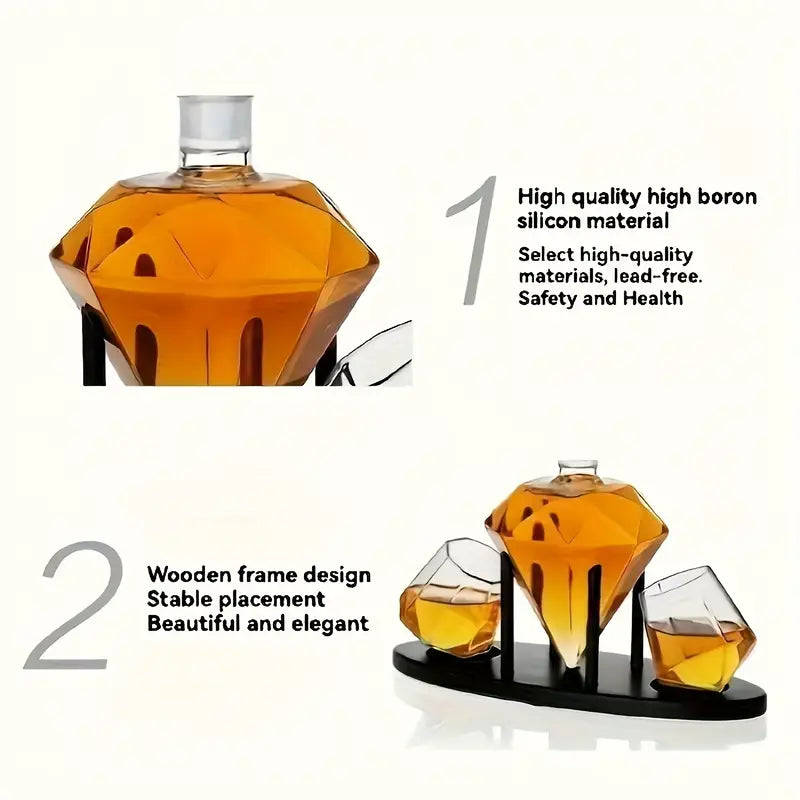 1

High quality high boron silicon material

Select high-quality materials, lead-free. Safety and Health

2

Wooden frame design
Stable placement
Beautiful and elegant