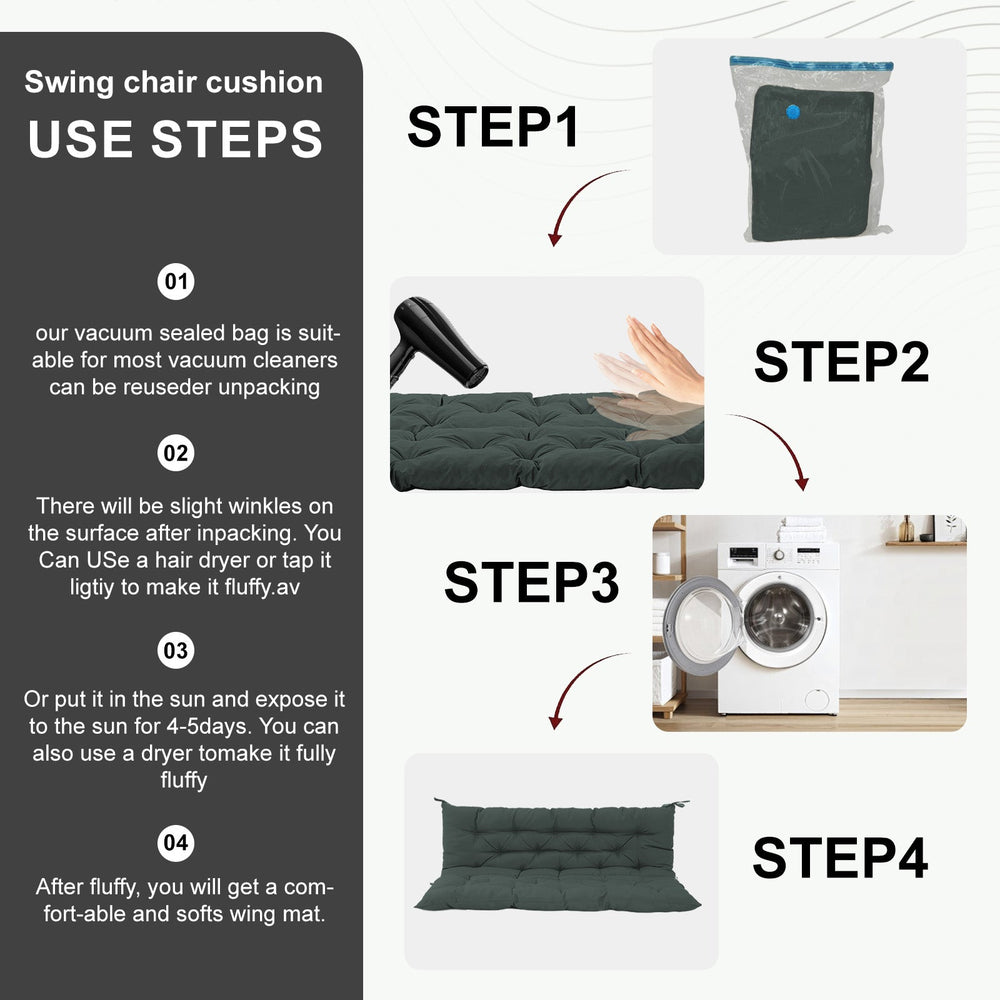 Swing chair cushion
USE STEPS

01

our vacuum sealed bag is suitable for most vacuum cleaners can be reuseder unpacking

02

There will be slight winkles on the surface after inpacking. You Can USe a hair dryer or tap it ligtiy to make it fluffy.av

03

Or put it in the sun and expose it to the sun for 4-5days. You can also use a dryer tomake it fully fluffy

04

After fluffy, you will get a comfort-able and softs wing mat.

STEP1

STEP2

STEP3

STEP4