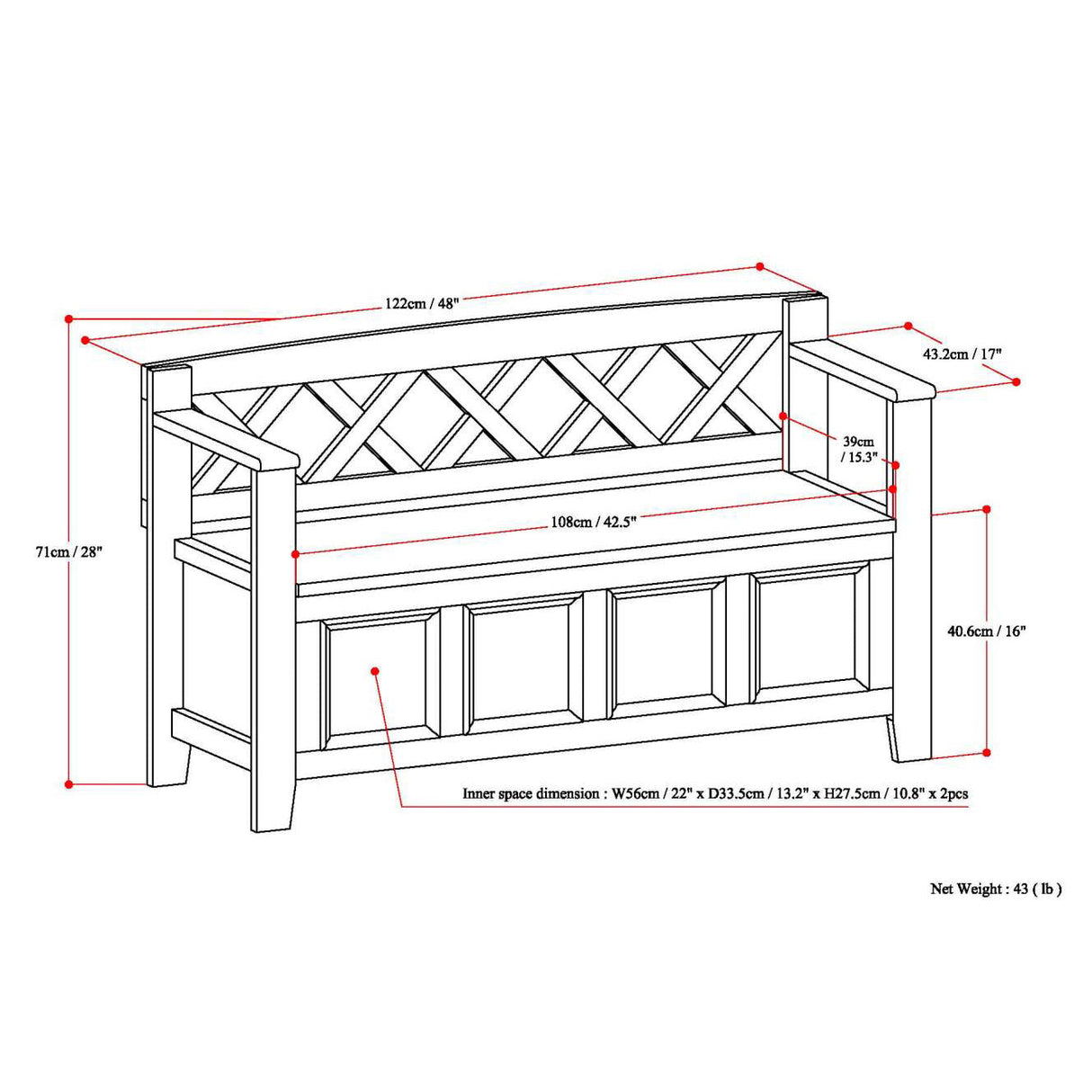 122cm / 48"

43.2cm / 17"

39cm / 15.3"

71cm / 28"

108cm / 42.5"

40.6cm / 16"

Inner space dimension : W56cm / 22" x D33.5cm / 13.2" x H27.5cm / 10.8" x 2pcs

Net Weight : 43 ( lb )