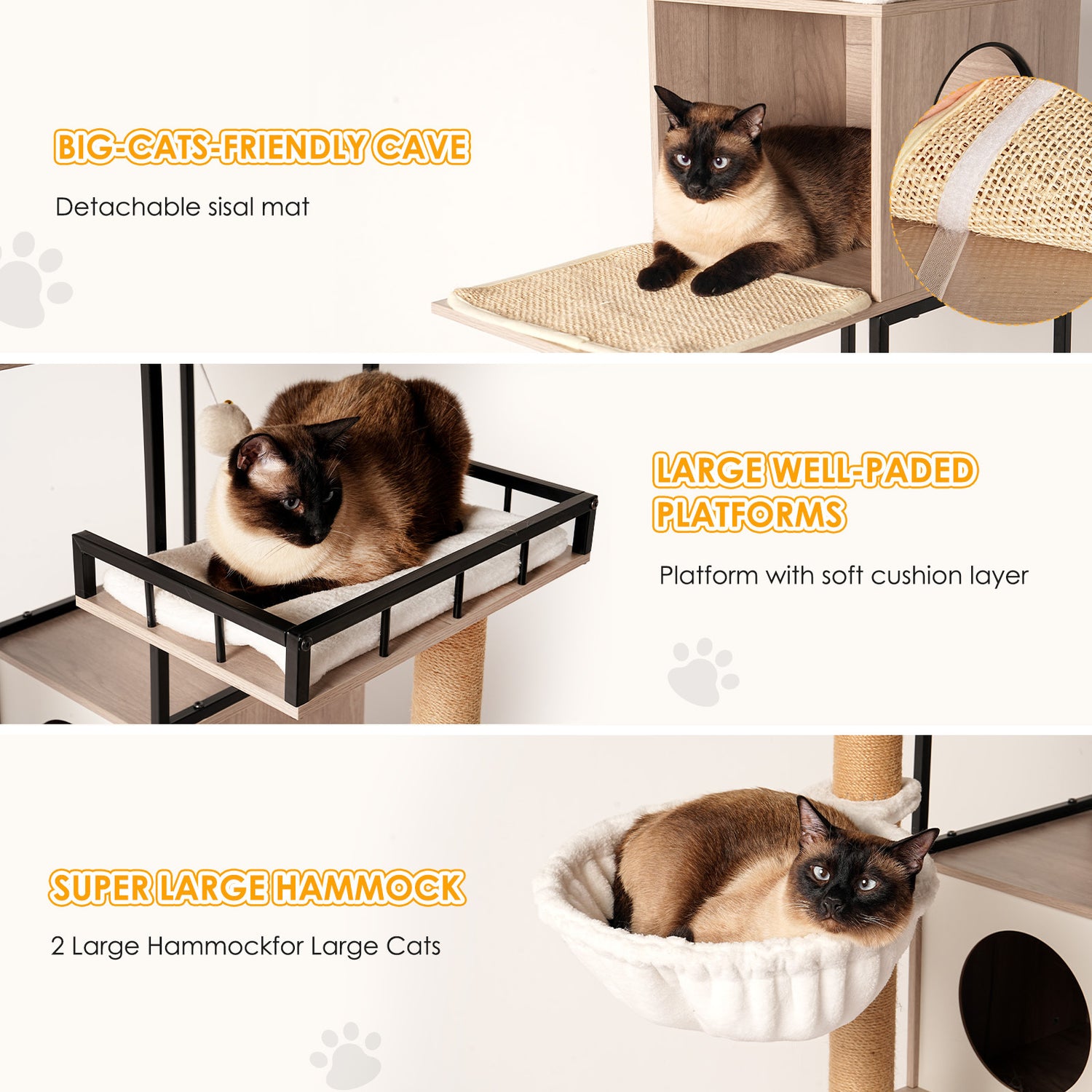 BIG-CATS-FRIENDLY CAVE

Detachable sisal mat

LARGE WELL-PADED PLATFORMS

Platform with soft cushion layer

SUPER LARGE HAMMOCK

2 Large Hammockfor Large Cats