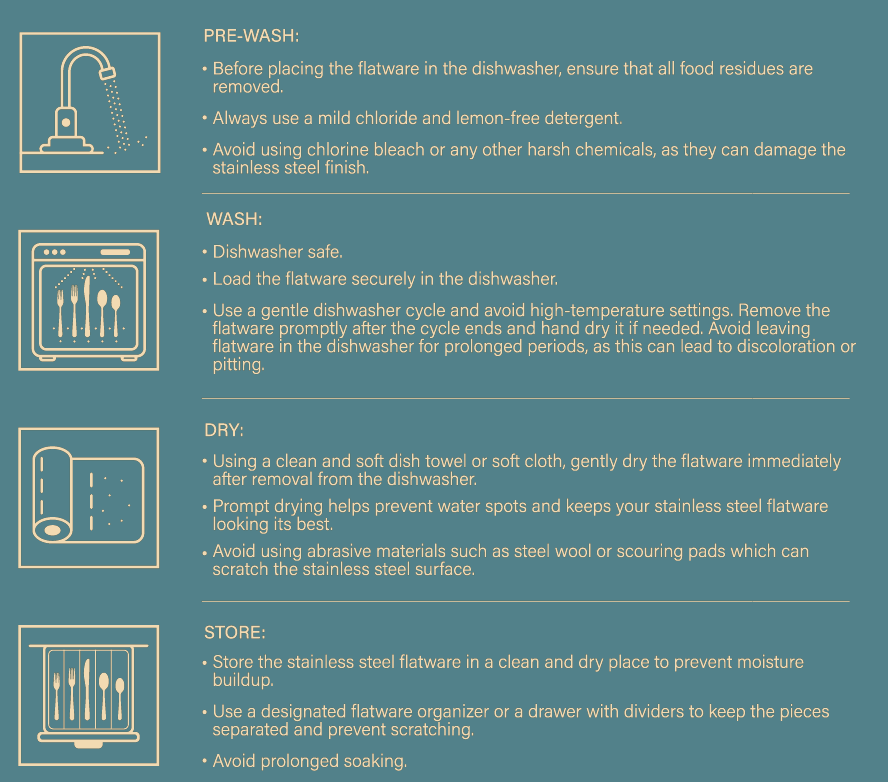 PRE-WASH:

• Before placing the flatware in the dishwasher, ensure that all food residues are removed.

• Always use a mild chloride and lemon-free detergent.

• Avoid using chlorine bleach or any other harsh chemicals, as they can damage the stainless steel finish.

WASH:

• Dishwasher safe.

• Load the flatware securely in the dishwasher.

• Use a gentle dishwasher cycle and avoid high-temperature settings. Remove the flatware promptly after the cycle ends and hand dry it if needed. Avoid leaving flatware in the dishwasher for prolonged periods, as this can lead to discoloration or pitting.

DRY:

• Using a clean and soft dish towel or soft cloth, gently dry the flatware immediately after removal from the dishwasher.

• Prompt drying helps prevent water spots and keeps your stainless steel flatware looking its best.

• Avoid using abrasive materials such as steel wool or scouring pads which can scratch the stainless steel surface.

STORE:

• Store the stainless steel flatware in a clean and dry place to prevent moisture buildup.

• Use a designated flatware organizer or a drawer with dividers to keep the pieces separated and prevent scratching.

• Avoid prolonged soaking.