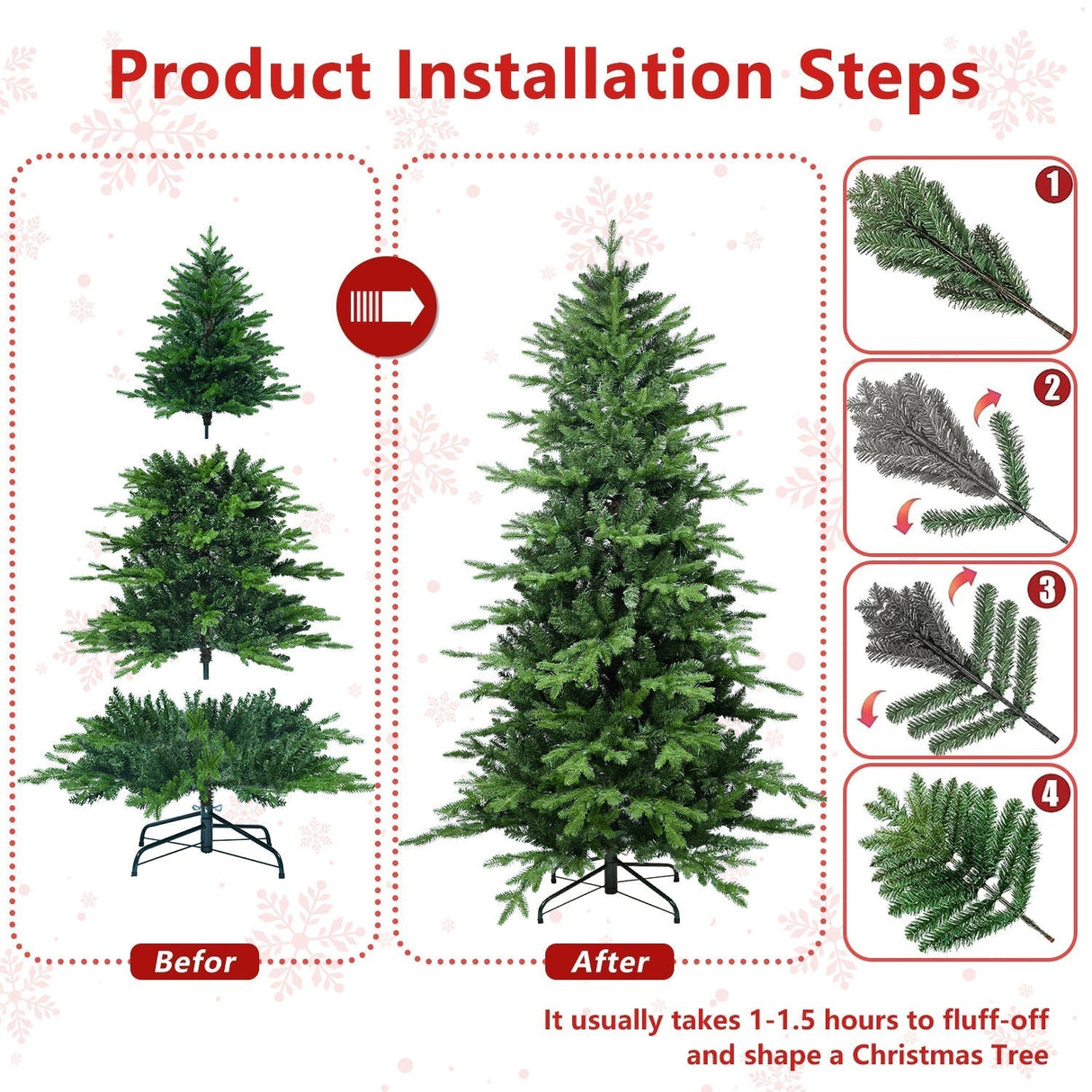 Product Installation Steps

1

2

3

4

Befor

After

It usually takes 1-1.5 hours to fluff-off and shape a Christmas Tree